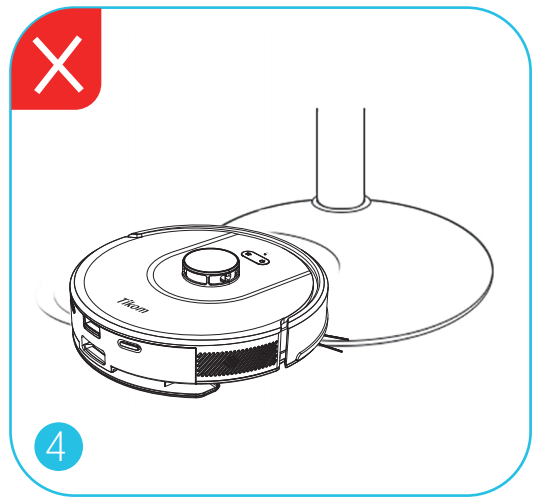 Tikom

4