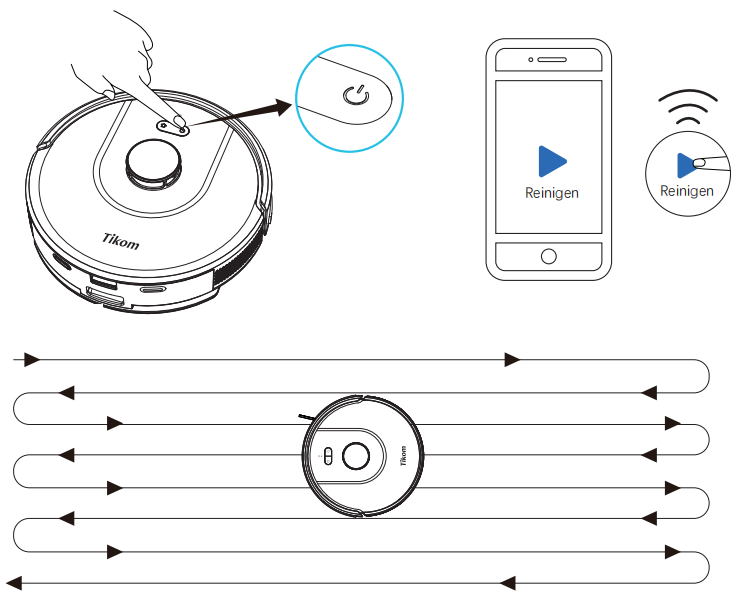 Tikom

Reinigen

Reinigen

Tikom