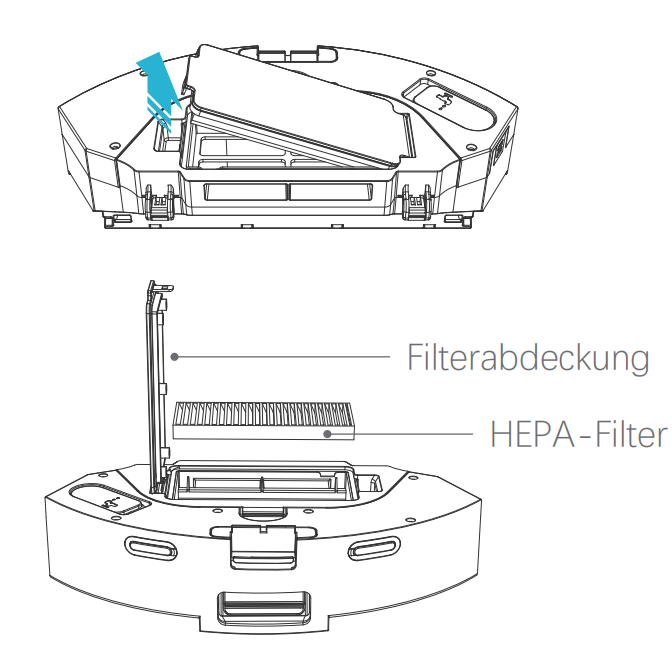 Filterabdeckung

HEPA-Filter