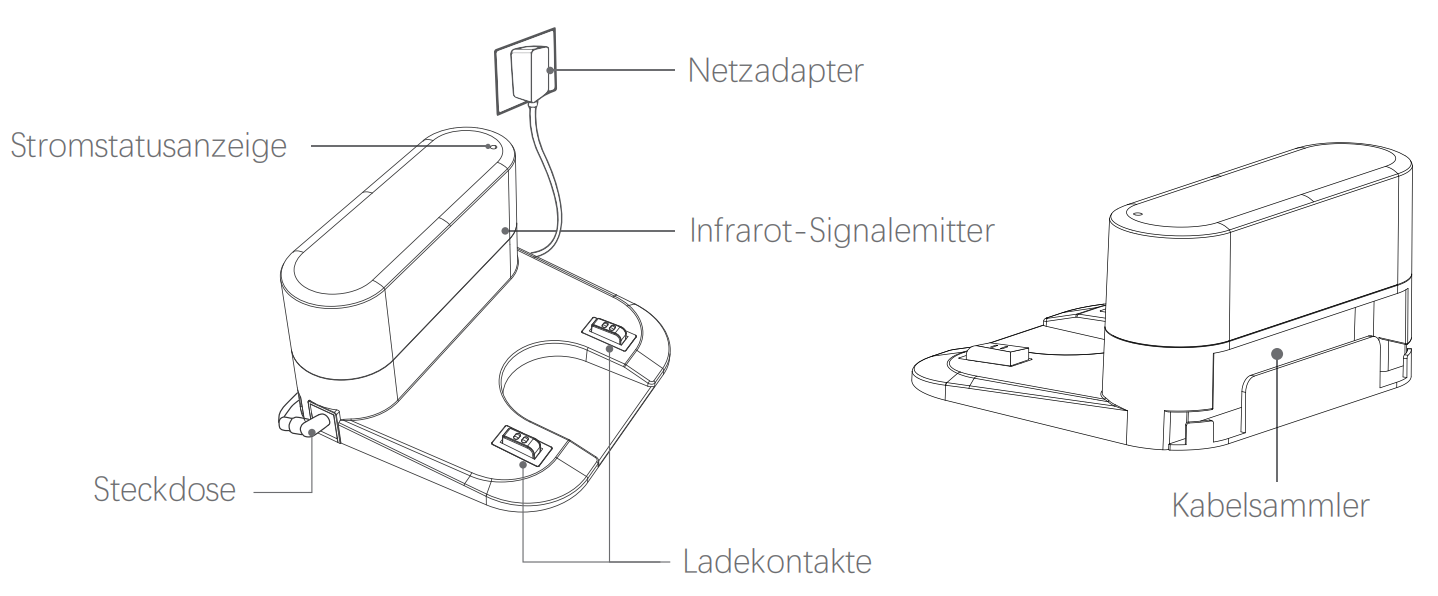 Netzadapter

Stromstatusanzeige

Infrarot-Signalemitter

Steckdose

Ladekontakte

Kabelsammler