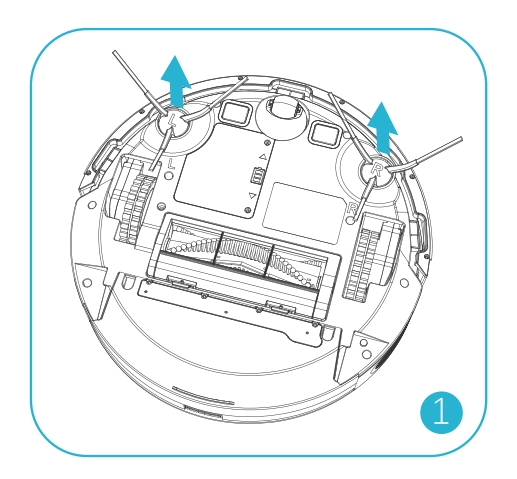 L
L
R
R
1