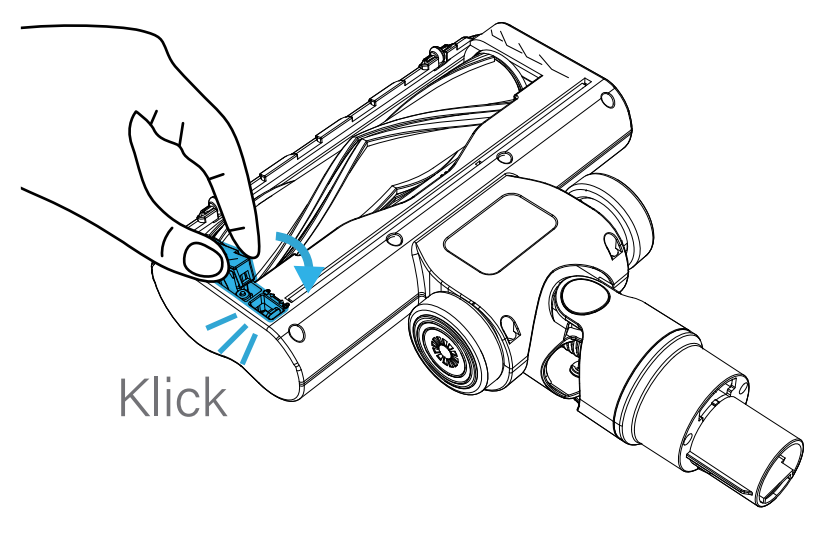 Klick