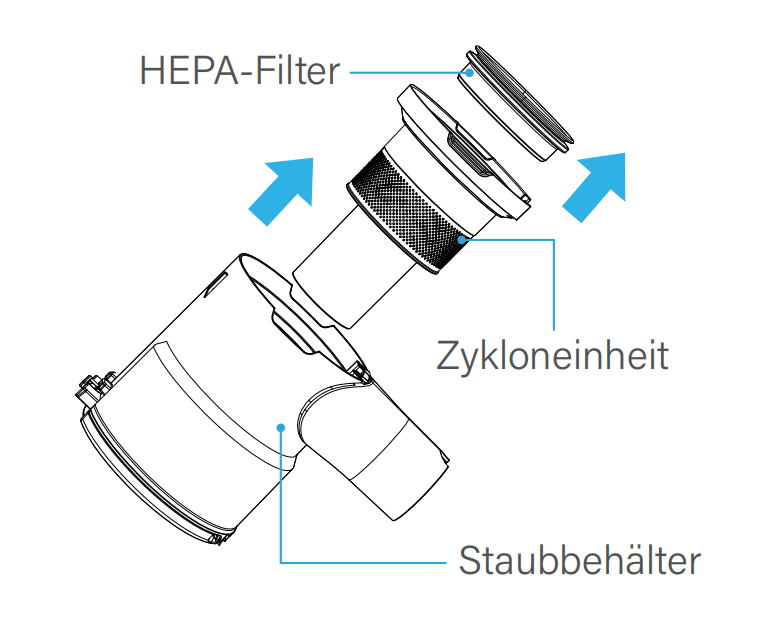 HEPA-Filter

Zykloneinheit

Staubbehälter