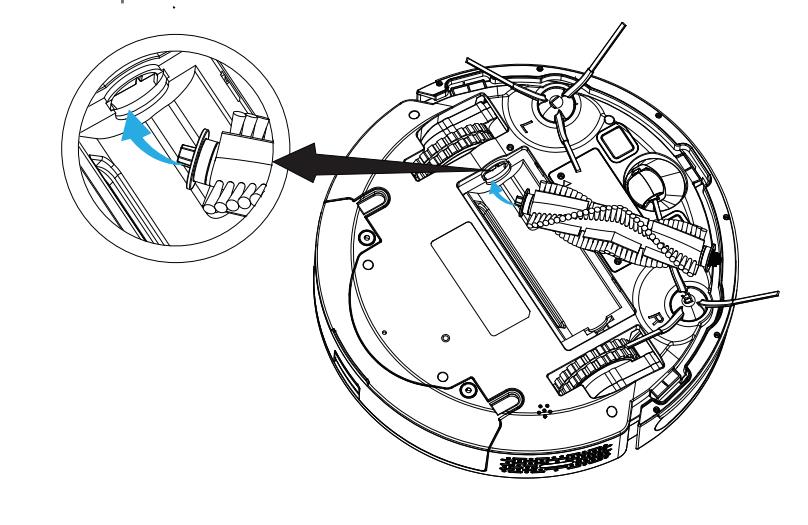 L

R