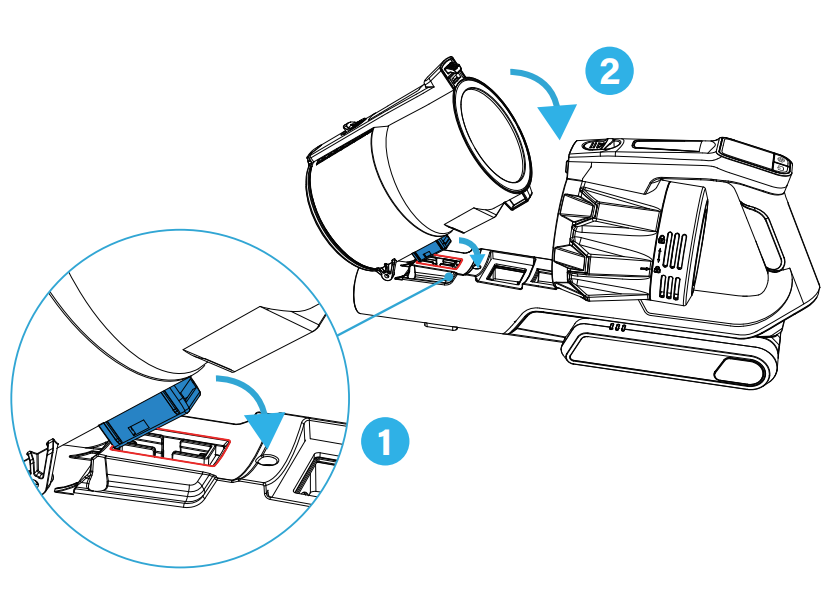 2

1