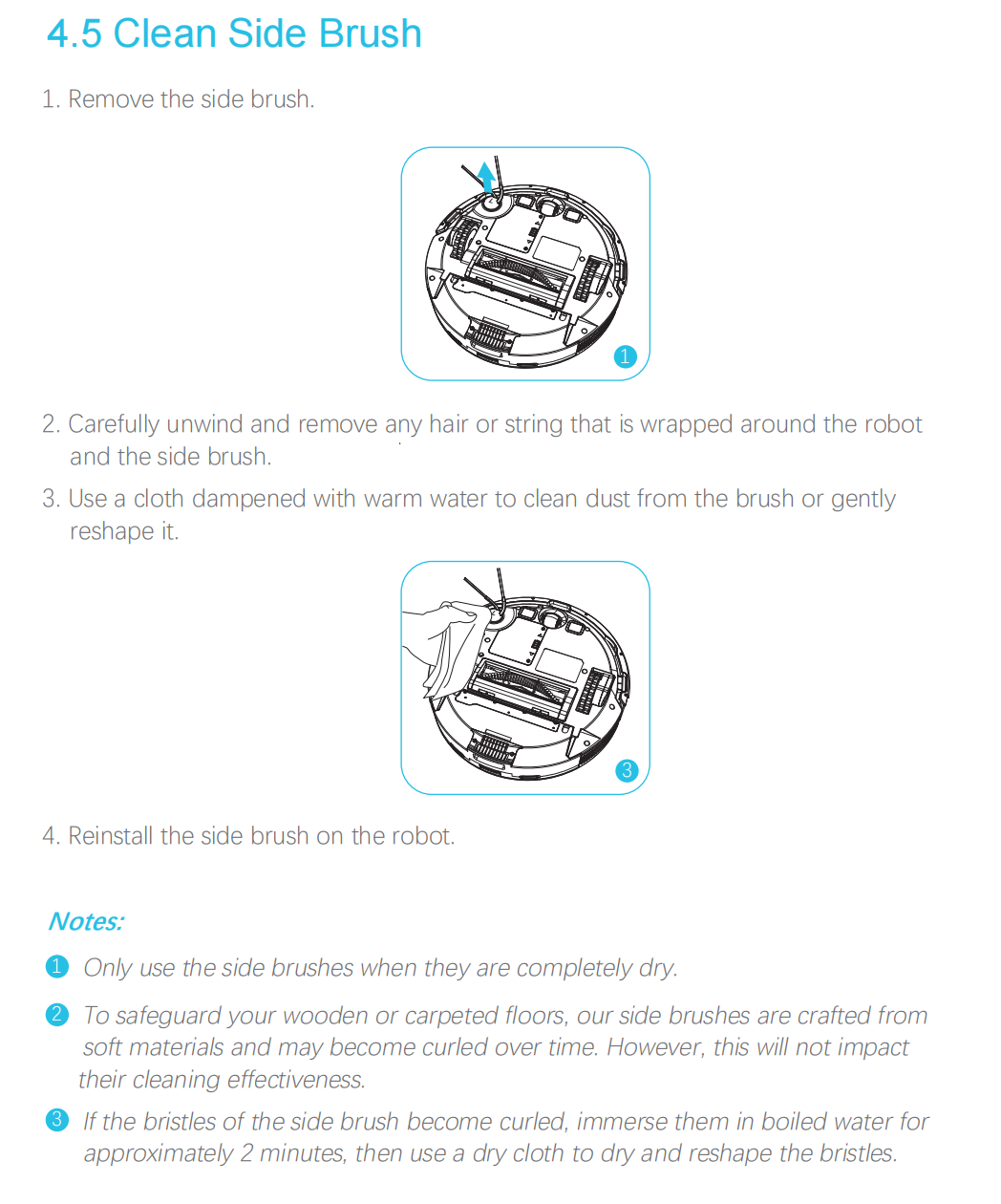 4.5 Clean Side Brush

1. Remove the side brush.

1

2. Carefully unwind and remove any hair or string that is wrapped around the robot and the side brush.

3. Use a cloth dampened with warm water to clean dust from the brush or gently reshape it.

3

4. Reinstall the side brush on the robot.

Notes:

1 Only use the side brushes when they are completely dry.

2 To safeguard your wooden or carpeted floors, our side brushes are crafted from soft materials and may become curled over time. However, this will not impact their cleaning effectiveness.

3 If the bristles of the side brush become curled, immerse them in boiled water for approximately 2 minutes, then use a dry cloth to dry and reshape the bristles.