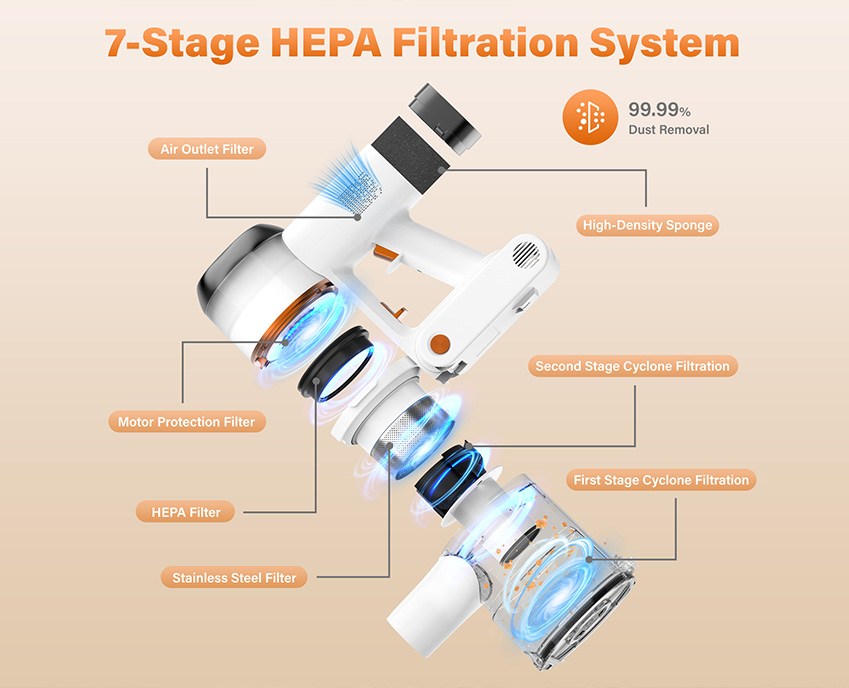 7-Stage HEPA Filtration System

99.99%
Dust Removal

Air Outlet Filter

High-Density Sponge

Second Stage Cyclone Filtration

Motor Protection Filter

First Stage Cyclone Filtration

HEPA Filter

Stainless Steel Filter