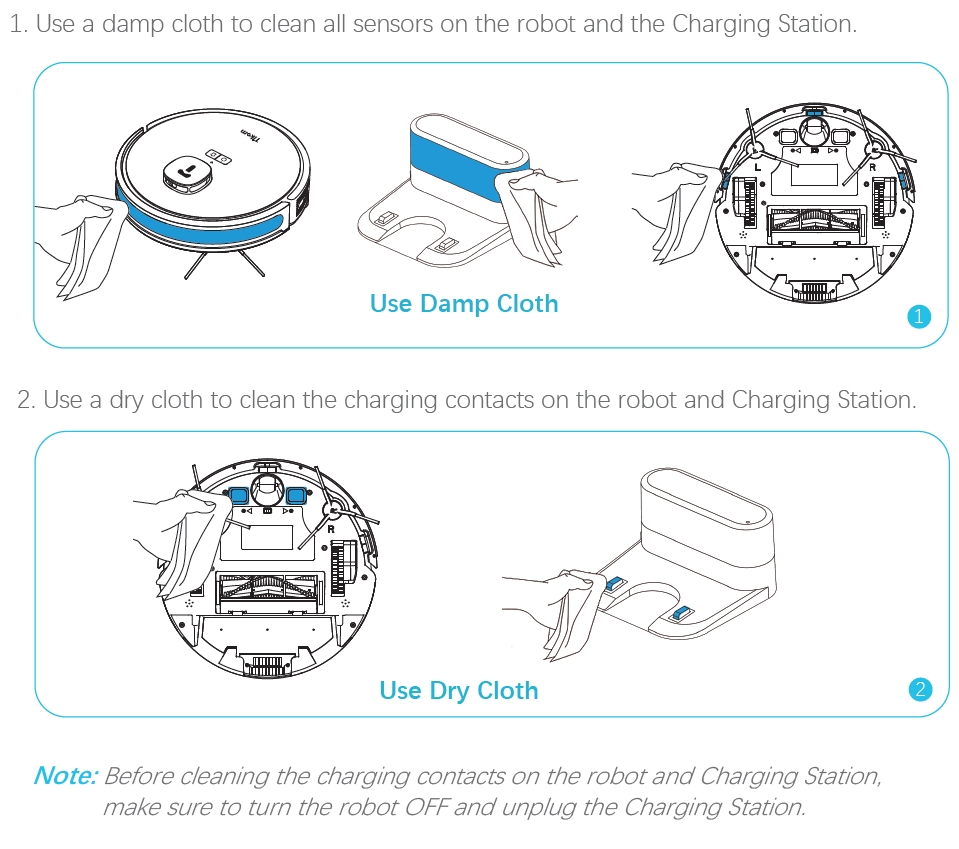 1. Use a damp cloth to clean all sensors on the robot and the Charging Station.

Tikom

L R

Use Damp Cloth

1

2. Use a dry cloth to clean the charging contacts on the robot and Charging Station.

R

Use Dry Cloth

2

Note: Before cleaning the charging contacts on the robot and Charging Station, make sure to turn the robot OFF and unplug the Charging Station.